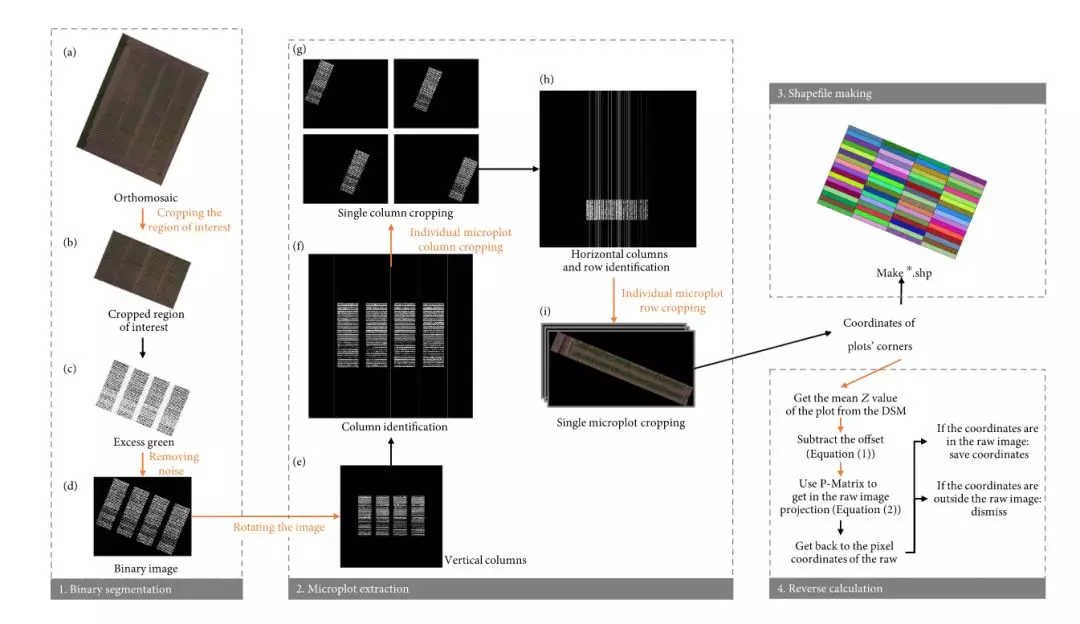 (a)

Orthomosaic

Cropping the region of interest

(b)

Cropped region of interest

(c)

Excess green

Removing noise

(d)

Binary image

1. Binary segmentation

Rotating the image

(g)

Single column cropping

Individual microplot column cropping

(f)

Column identification

(e)

Vertical columns

(h)

Horizontal columns and row identification

Individual microplot row cropping

(i)

Single microplot cropping

2. Microplot extraction

3. Shapefile making

Make *.shp

Coordinates of plots' corners

Get the mean $Z$ value of the plot from the DSM

Subtract the offset (Equation (1))

Use P-Matrix to get in the raw image projection (Equation (2))

Get back to the pixel coordinates of the raw

If the coordinates are in the raw image: save coordinates

If the coordinates are outside the raw image: dismiss

4. Reverse calculation